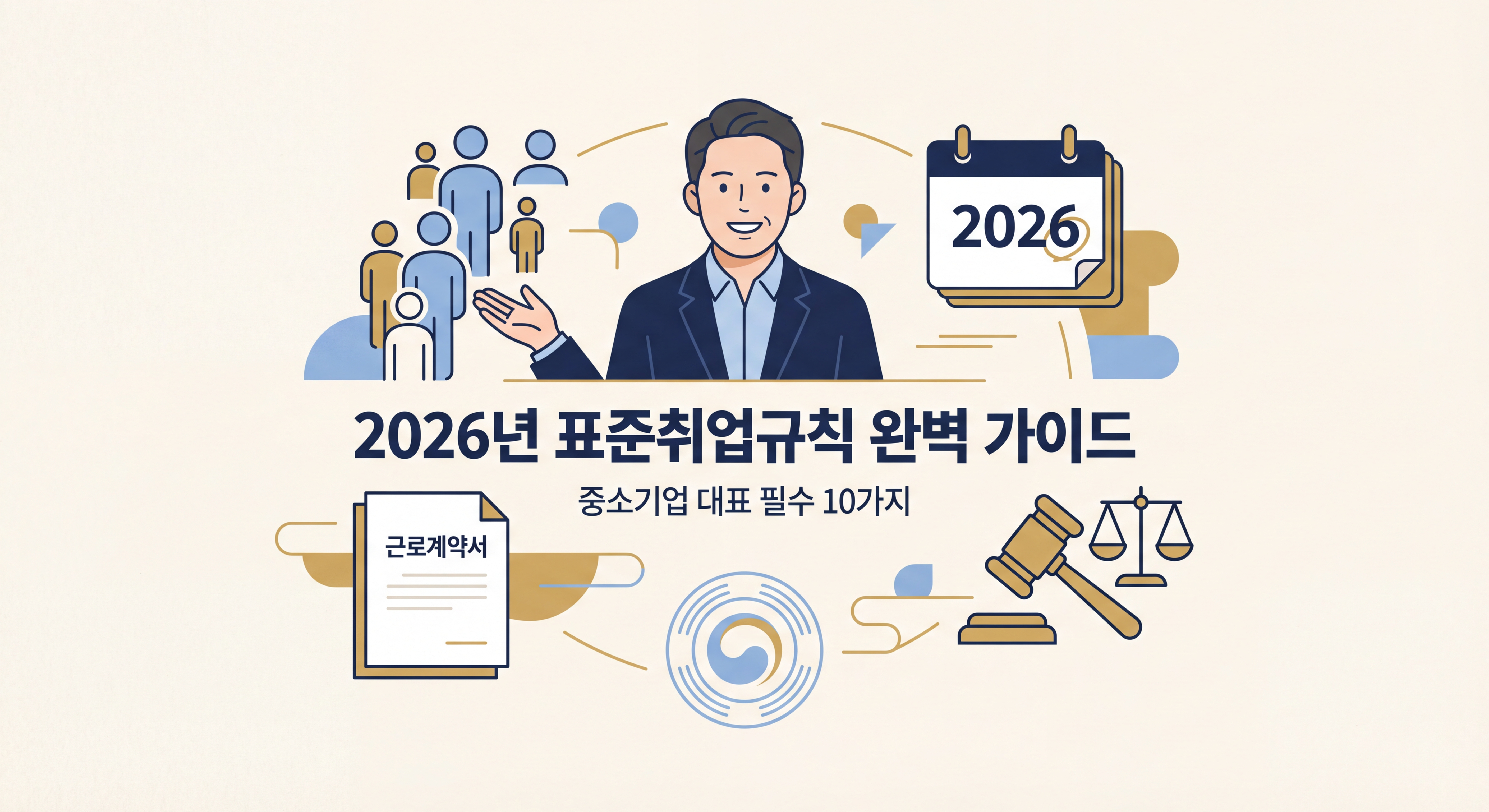 2026

2026년 표준취업규칙 완벽 가이드

중소기업 대표 필수 10가지

근로계약서