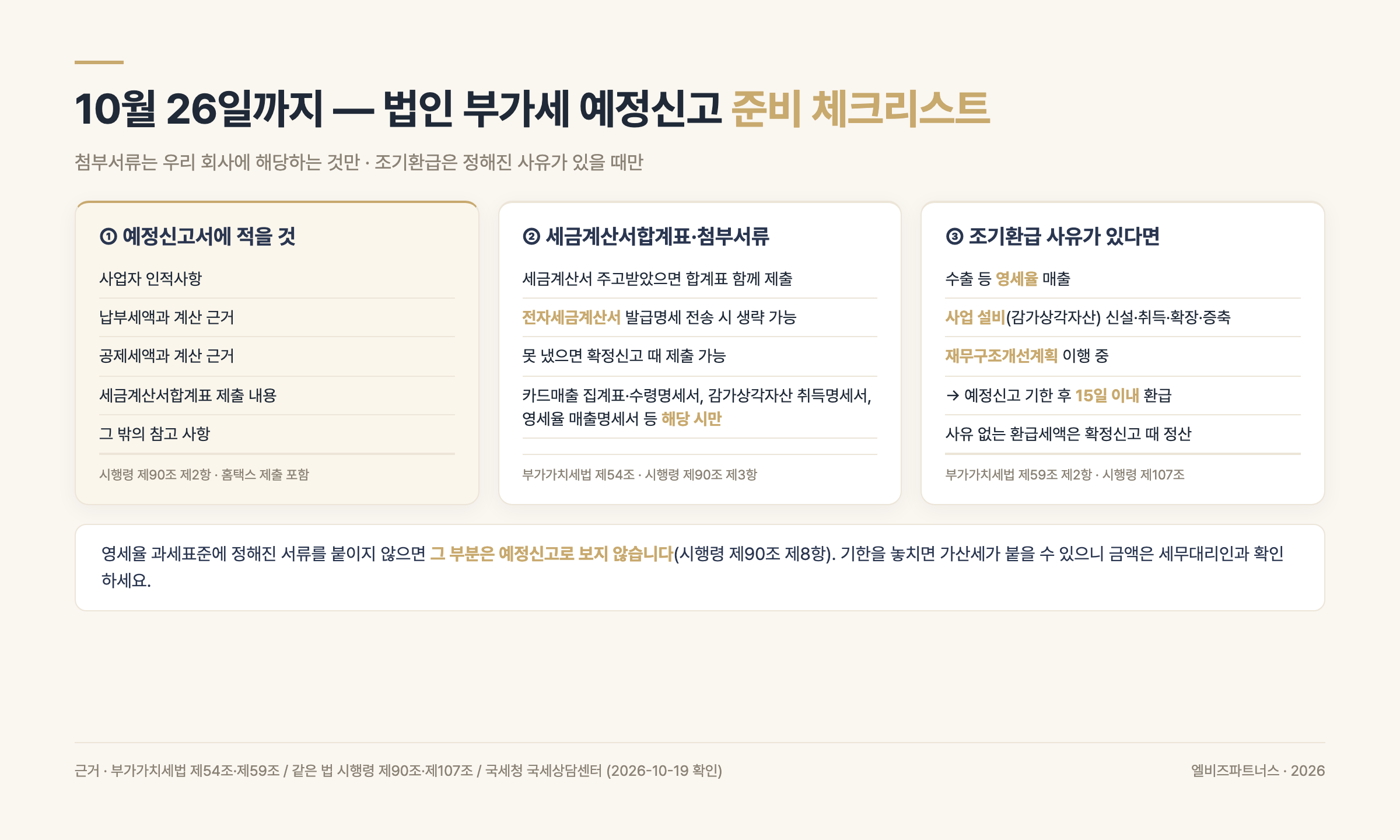 10월 26일까지 — 법인 부가세 예정신고 준비 체크리스트

첨부서류는 우리 회사에 해당하는 것만 · 조기환급은 정해진 사유가 있을 때만

① 예정신고서에 적을 것

사업자 인적사항

납부세액과 계산 근거

공제세액과 계산 근거

세금계산서합계표 제출 내용

그 밖의 참고 사항

시행령 제90조 제2항 · 홈택스 제출 포함

② 세금계산서합계표·첨부서류

세금계산서 주고받았으면 합계표 함께 제출

전자세금계산서 발급명세 전송 시 생략 가능

못 냈으면 확정신고 때 제출 가능

카드매출 집계표·수령명세서, 감가상각자산 취득명세서, 영세율 매출명세서 등 해당 시만

부가가치세법 제54조 · 시행령 제90조 제3항

③ 조기환급 사유가 있다면

수출 등 영세율 매출

사업 설비(감가상각자산) 신설·취득·확장·증축

재무구조개선계획 이행 중

→ 예정신고 기한 후 15일 이내 환급

사유 없는 환급세액은 확정신고 때 정산

부가가치세법 제59조 제2항 · 시행령 제107조

영세율 과세표준에 정해진 서류를 붙이지 않으면 그 부분은 예정신고로 보지 않습니다(시행령 제90조 제8항). 기한을 놓치면 가산세가 붙을 수 있으니 금액은 세무대리인과 확인하세요.

근거 · 부가가치세법 제54조·제59조 / 같은 법 시행령 제90조·제107조 / 국세청 국세상담센터 (2026-10-19 확인)

엘비즈파트너스 · 2026