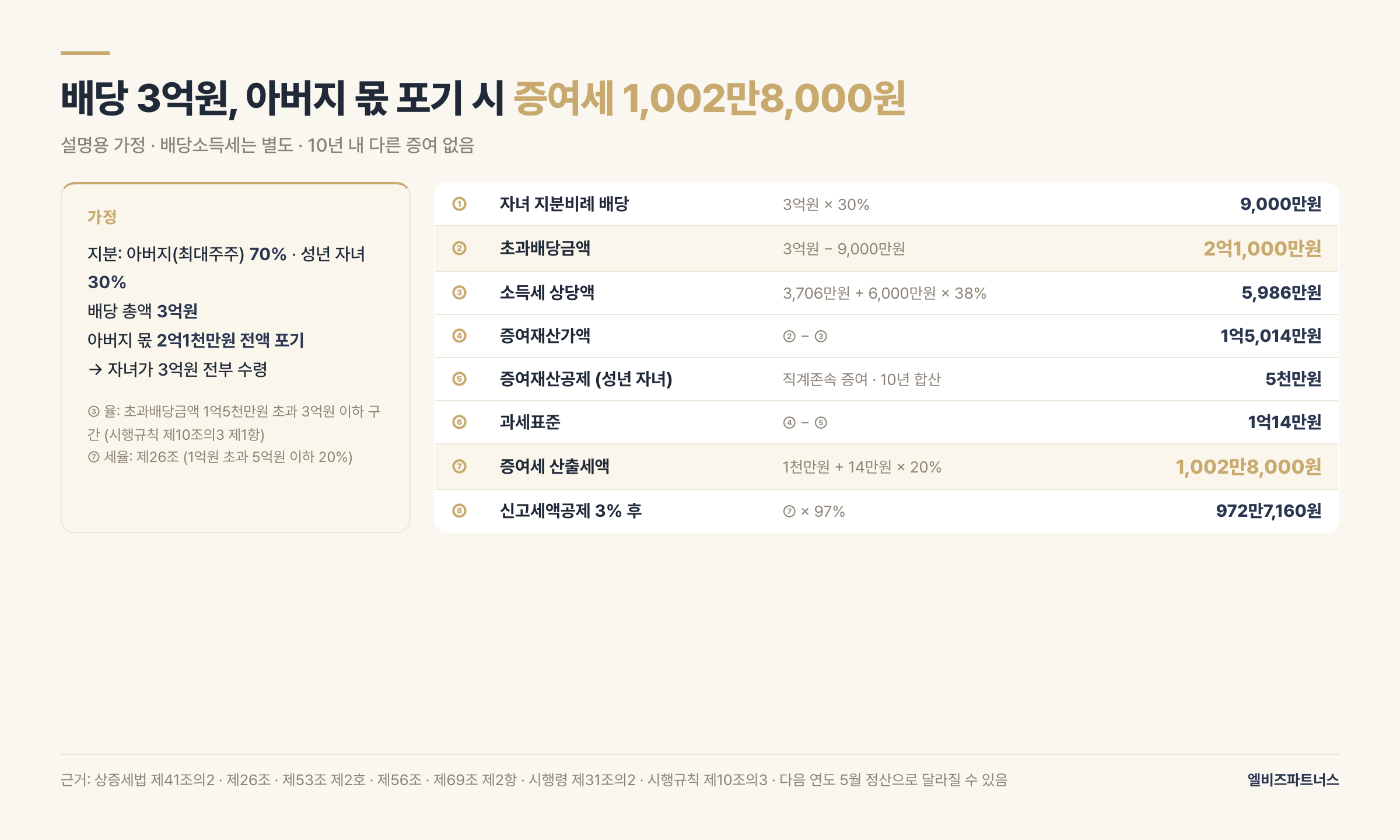 배당 3억원, 아버지 몫 포기 시 증여세 1,002만8,000원

설명용 가정 · 배당소득세는 별도 · 10년 내 다른 증여 없음

가정

지분: 아버지(최대주주) 70% · 성년 자녀 30%

배당 총액 3억원

아버지 몫 2억1천만원 전액 포기

→ 자녀가 3억원 전부 수령

③ 율: 초과배당금액 1억5천만원 초과 3억원 이하 구간 (시행규칙 제10조의3 제1항)

⑦ 세율: 제26조 (1억원 초과 5억원 이하 20%)

| ① | 자녀 지분비례 배당 | 3억원 × 30% | 9,000만원 |
|---|---|---|---|
| ② | 초과배당금액 | 3억원 − 9,000만원 | 2억1,000만원 |
| ③ | 소득세 상당액 | 3,706만원 + 6,000만원 × 38% | 5,986만원 |
| ④ | 증여재산가액 | ② − ③ | 1억5,014만원 |
| ⑤ | 증여재산공제 (성년 자녀) | 직계존속 증여 · 10년 합산 | 5천만원 |
| ⑥ | 과세표준 | ④ − ⑤ | 1억14만원 |
| ⑦ | 증여세 산출세액 | 1천만원 + 14만원 × 20% | 1,002만8,000원 |
| ⑧ | 신고세액공제 3% 후 | ⑦ × 97% | 972만7,160원 |

근거: 상증세법 제41조의2 · 제26조 · 제53조 제2호 · 제56조 · 제69조 제2항 · 시행령 제31조의2 · 시행규칙 제10조의3 · 다음 연도 5월 정산으로 달라질 수 있음

엘비즈파트너스