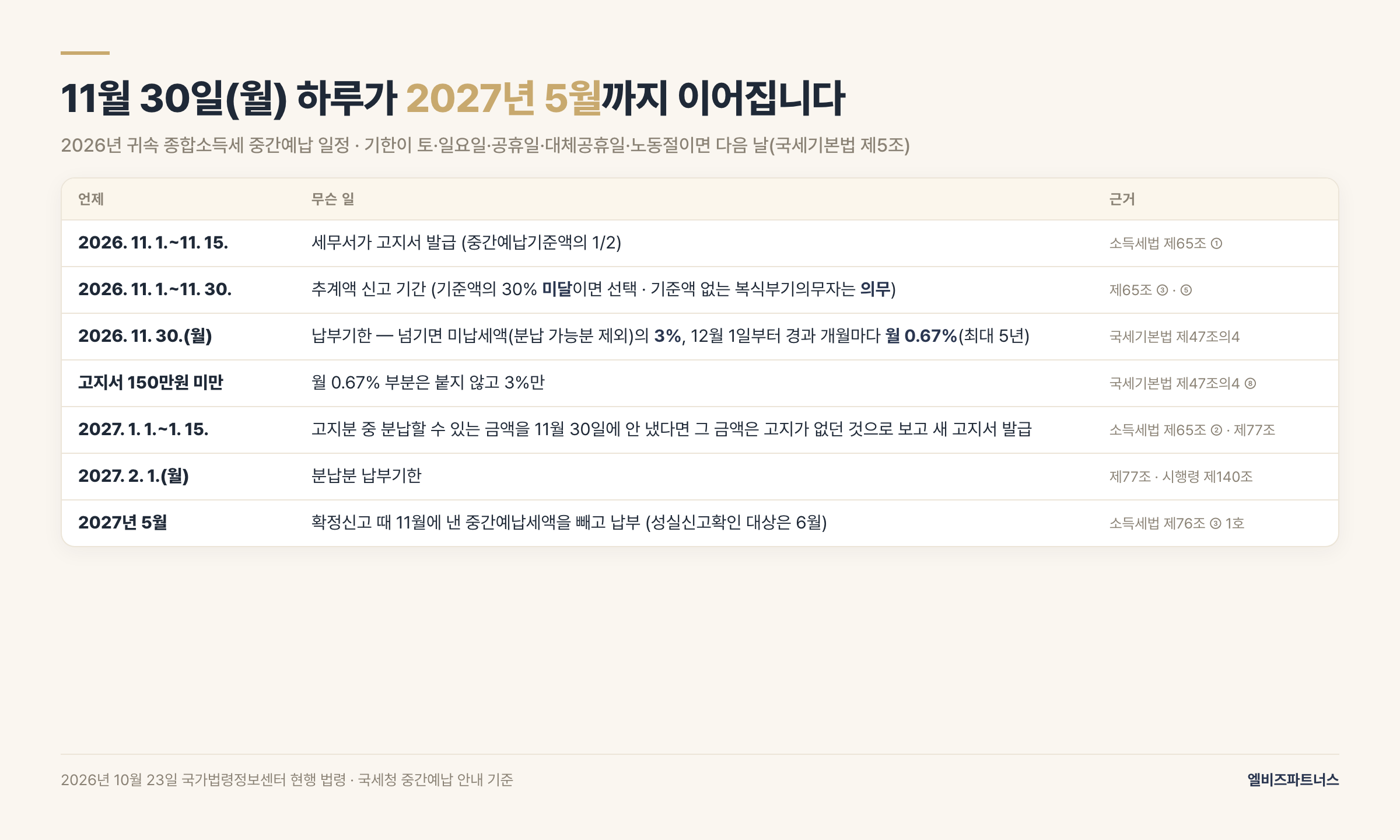 11월 30일(월) 하루가 2027년 5월까지 이어집니다

2026년 귀속 종합소득세 중간예납 일정 · 기한이 토·일요일·공휴일·대체공휴일·노동절이면 다음 날(국세기본법 제5조)

| 언제 | 무슨 일 | 근거 |
|---|---|---|
| 2026. 11. 1.~11. 15. | 세무서가 고지서 발급 (중간예납기준액의 1/2) | 소득세법 제65조 ① |
| 2026. 11. 1.~11. 30. | 추계액 신고 기간 (기준액의 30% 미달이면 선택 · 기준액 없는 복식부기의무자는 의무) | 제65조 ③ · ⑤ |
| 2026. 11. 30.(월) | 납부기한 — 넘기면 미납세액(분납 가능분 제외)의 3%, 12월 1일부터 경과 개월마다 월 0.67%(최대 5년) | 국세기본법 제47조의4 |
| 고지서 150만원 미만 | 월 0.67% 부분은 붙지 않고 3%만 | 국세기본법 제47조의4 ⑧ |
| 2027. 1. 1.~1. 15. | 고지분 중 분납할 수 있는 금액을 11월 30일에 안 냈다면 그 금액은 고지가 없던 것으로 보고 새 고지서 발급 | 소득세법 제65조 ② · 제77조 |
| 2027. 2. 1.(월) | 분납분 납부기한 | 제77조 · 시행령 제140조 |
| 2027년 5월 | 확정신고 때 11월에 낸 중간예납세액을 빼고 납부 (성실신고확인 대상은 6월) | 소득세법 제76조 ③ 1호 |

2026년 10월 23일 국가법령정보센터 현행 법령 · 국세청 중간예납 안내 기준

엘비즈파트너스