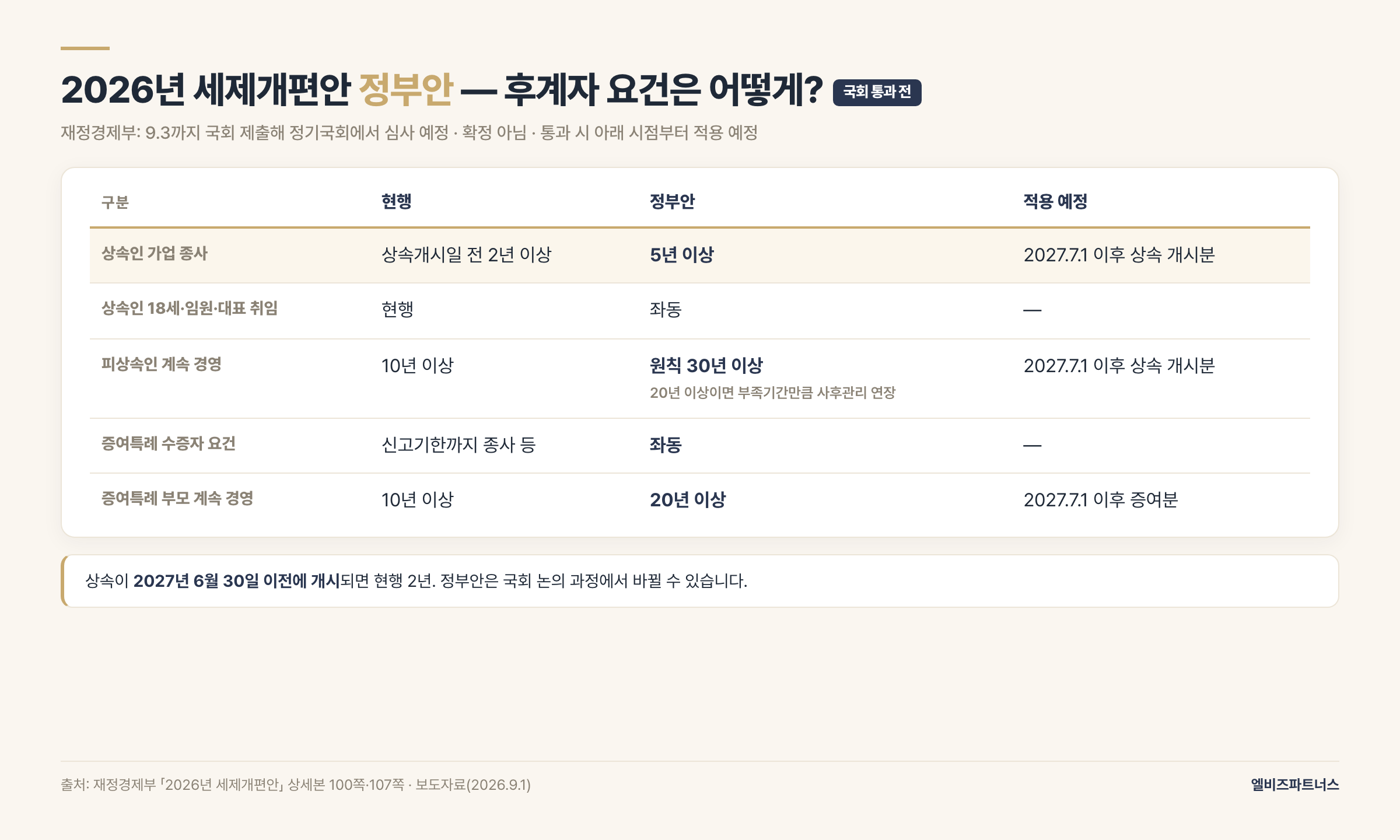 2026년 세제개편안 정부안 — 후계자 요건은 어떻게? 국회 통과 전

재정경제부: 9.3까지 국회 제출해 정기국회에서 심사 예정 · 확정 아님 · 통과 시 아래 시점부터 적용 예정

| 구분 | 현행 | 정부안 | 적용 예정 |
|---|---|---|---|
| 상속인 가업 종사 | 상속개시일 전 2년 이상 | 5년 이상 | 2027.7.1 이후 상속 개시분 |
| 상속인 18세·임원·대표 취임 | 현행 | 좌동 | — |
| 피상속인 계속 경영 | 10년 이상 | 원칙 30년 이상 20년 이상이면 부족기간만큼 사후관리 연장 | 2027.7.1 이후 상속 개시분 |
| 증여특례 수증자 요건 | 신고기한까지 종사 등 | 좌동 | — |
| 증여특례 부모 계속 경영 | 10년 이상 | 20년 이상 | 2027.7.1 이후 증여분 |

상속이 2027년 6월 30일 이전에 개시되면 현행 2년. 정부안은 국회 논의 과정에서 바뀔 수 있습니다.

출처: 재정경제부 「2026년 세제개편안」 상세본 100쪽·107쪽 · 보도자료(2026.9.1)

엘비즈파트너스